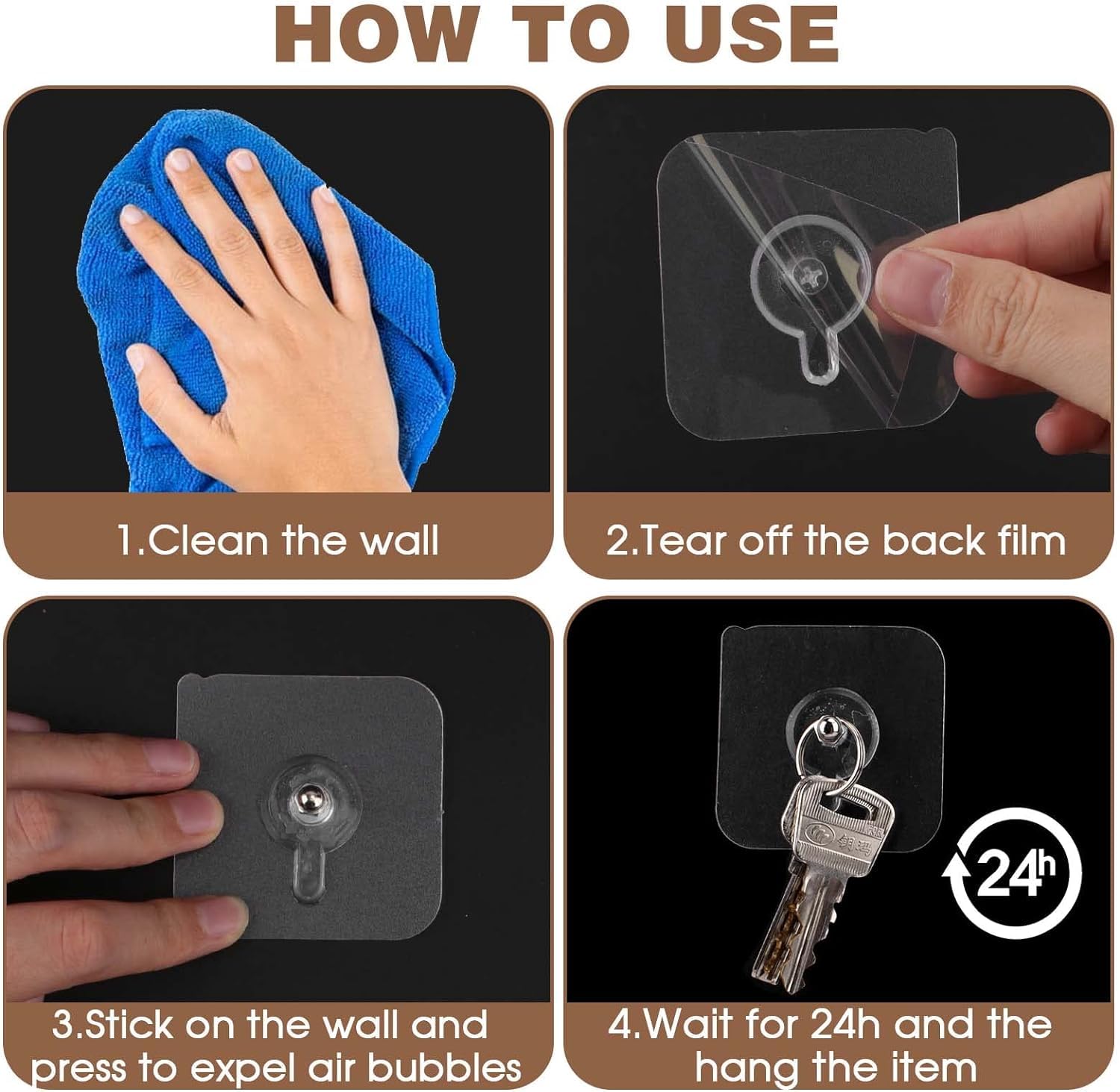 HOW TO USE

1.Clean the wall

2.Tear off the back film

3.Stick on the wall and press to expel air bubbles

24h

4.Wait for 24h and the hang the item