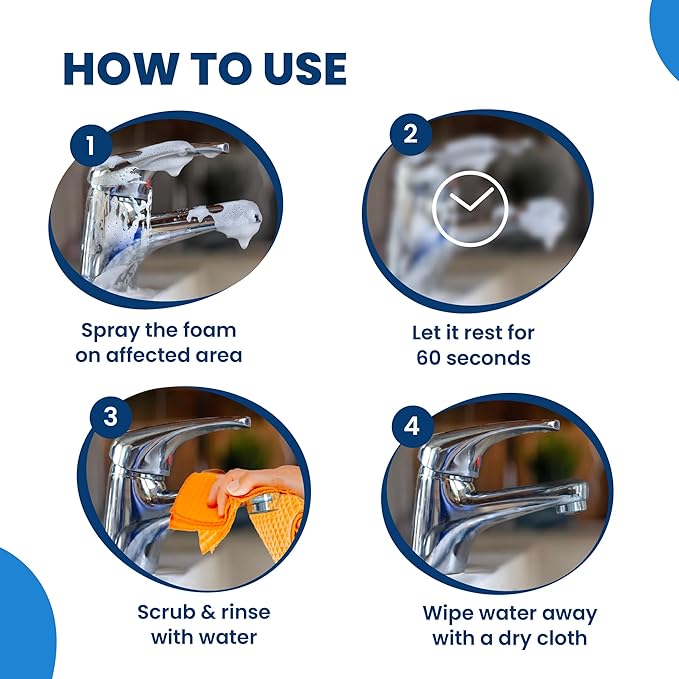 HOW TO USE

1
Spray the foam on affected area

2
Let it rest for 60 seconds

3
Scrub & rinse with water

4
Wipe water away with a dry cloth